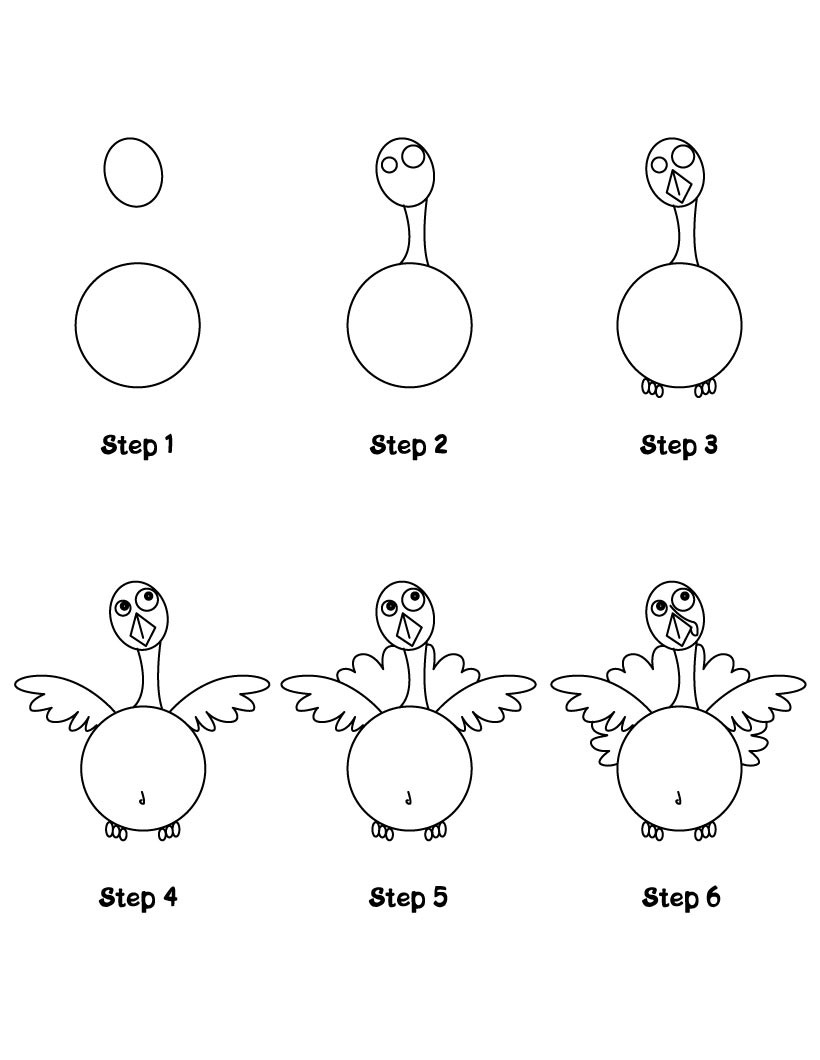 Step 1

Step 2

Step 3

Step 4

Step 5

Step 6