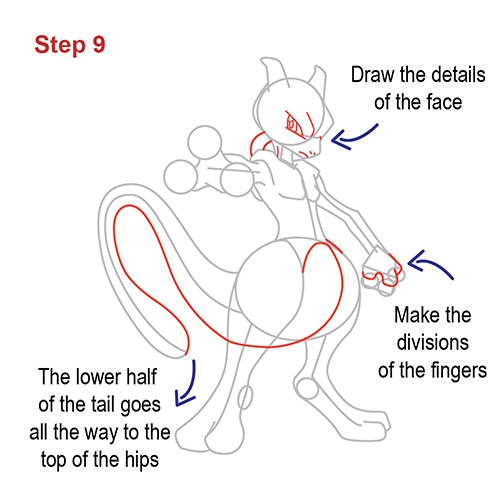 Step 9

Draw the details of the face

Make the divisions of the fingers

The lower half of the tail goes all the way to the top of the hips