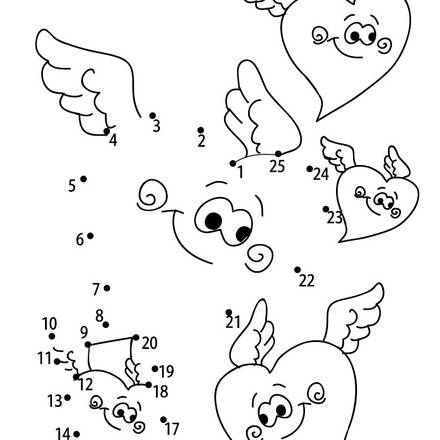 3
4
2
1
25
24
5
23
6
22
7
8
21
10
9
20
11
19
12
18
13
17
14